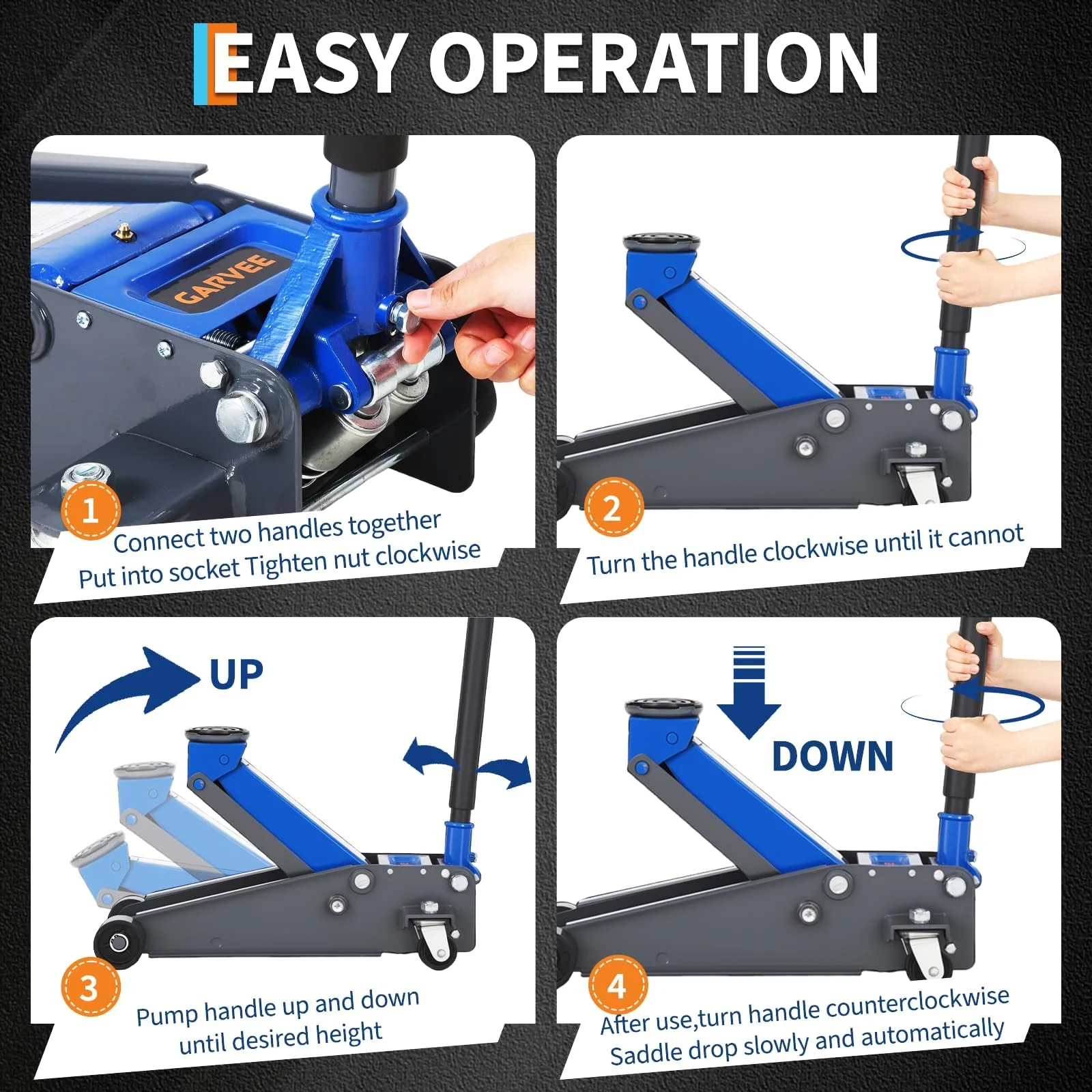 EASY OPERATION

GARVEE

1
Connect two handles together
Put into socket Tighten nut clockwise

2
Turn the handle clockwise until it cannot

UP

3
Pump handle up and down
until desired height

DOWN

4
After use,turn handle counterclockwise
Saddle drop slowly and automatically