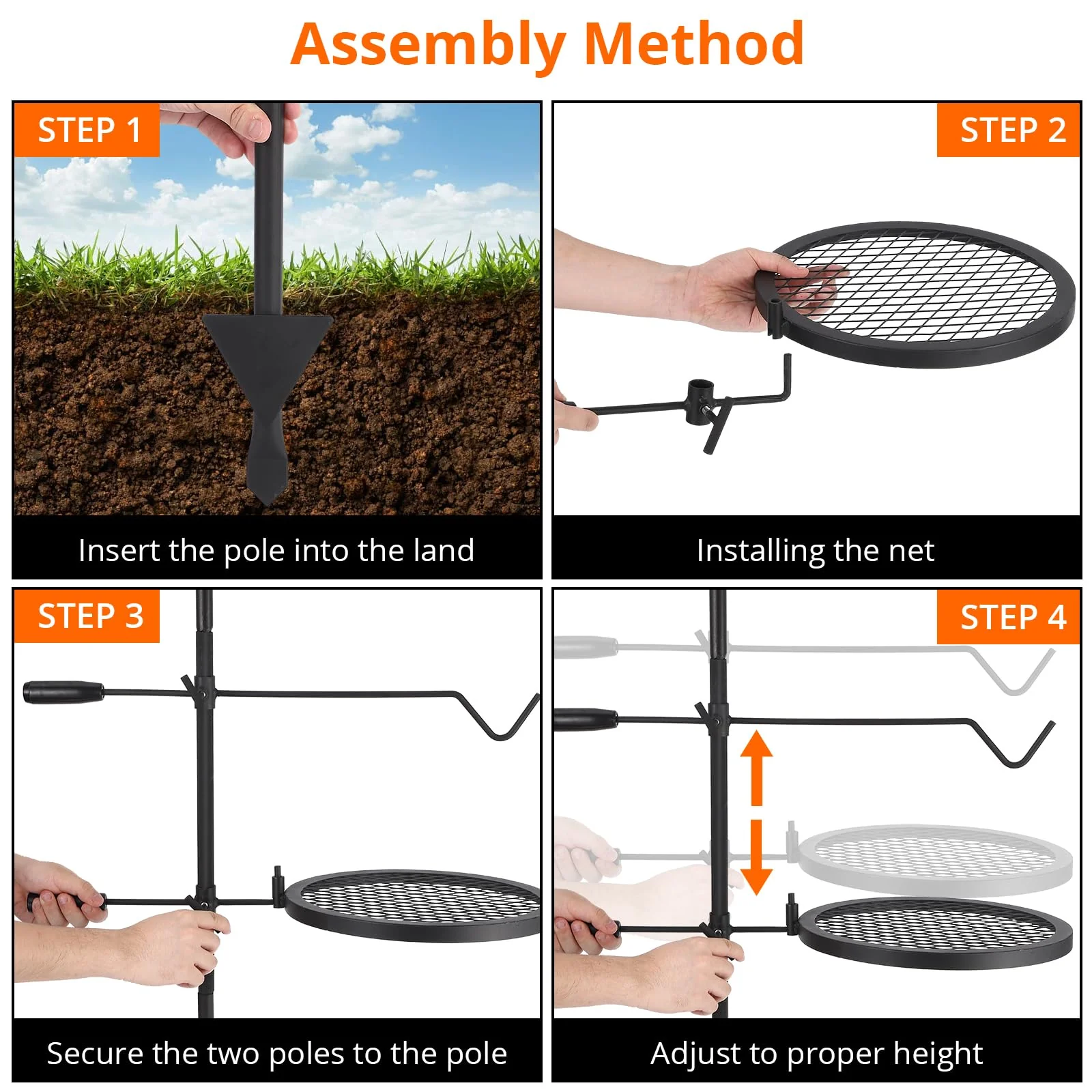 Assembly Method

STEP 1

Insert the pole into the land

STEP 2

Installing the net

STEP 3

Secure the two poles to the pole

STEP 4

Adjust to proper height