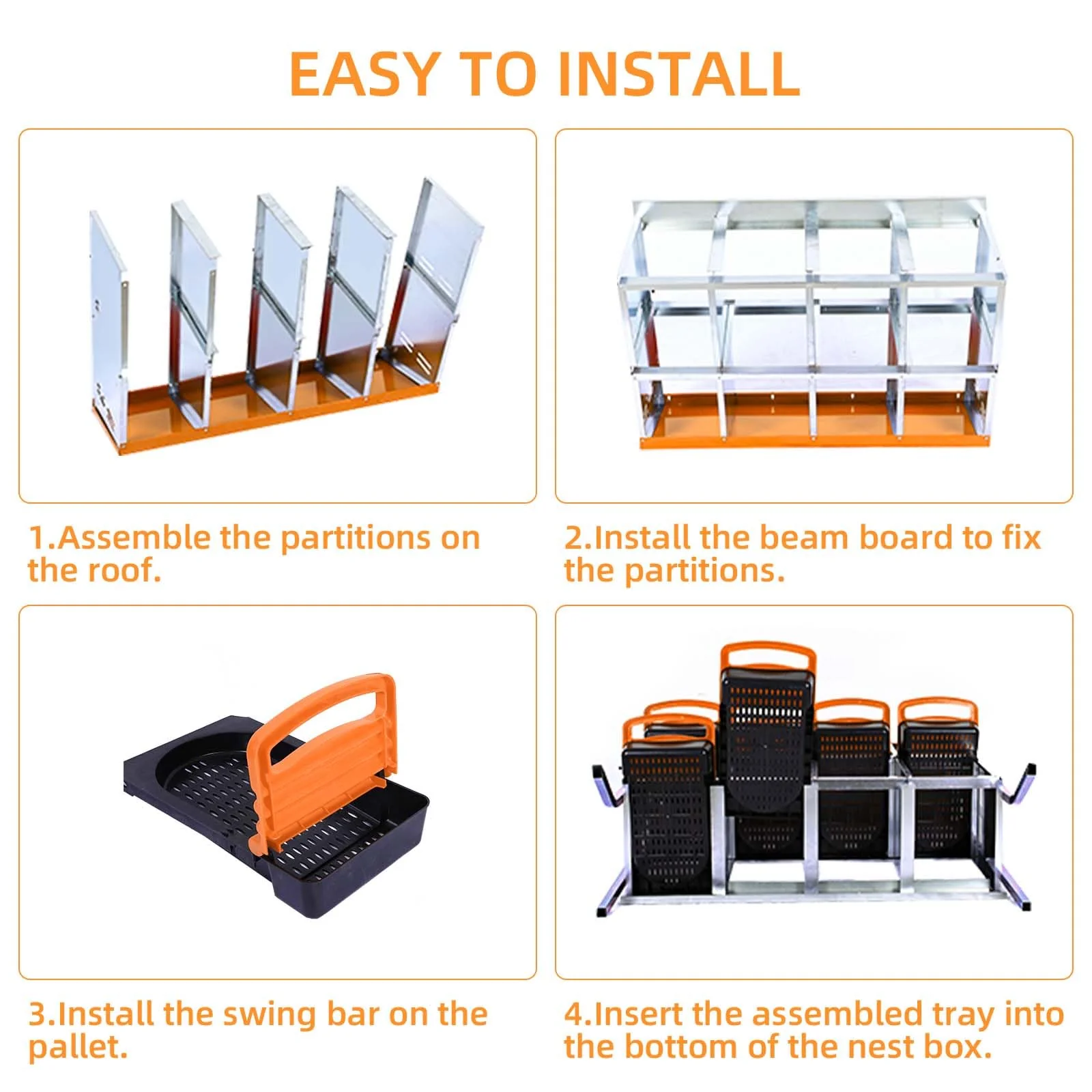 EASY TO INSTALL

1.Assemble the partitions on the roof.

2.Install the beam board to fix the partitions.

3.Install the swing bar on the pallet.

4.Insert the assembled tray into the bottom of the nest box.