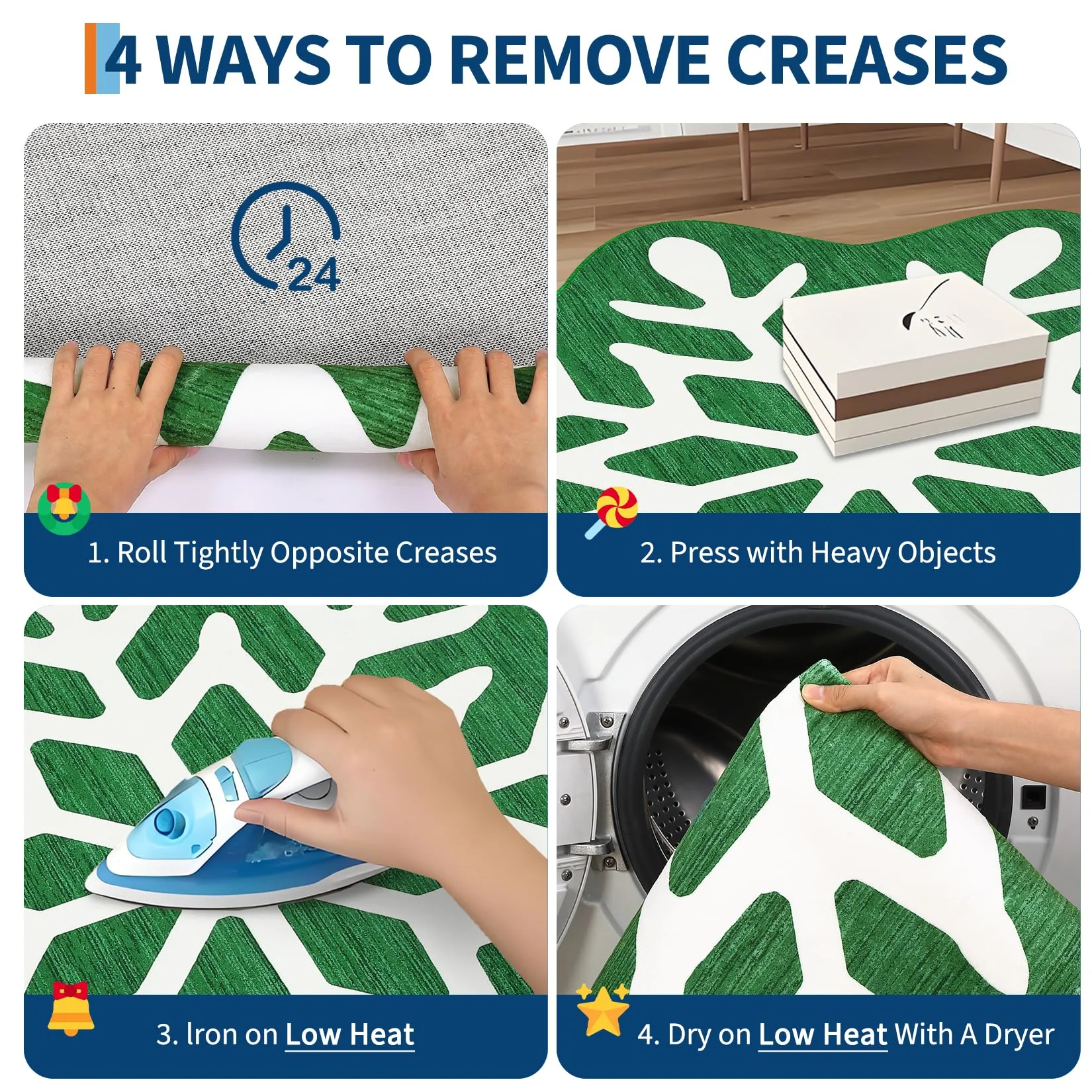 4 WAYS TO REMOVE CREASES

24

1. Roll Tightly Opposite Creases

2. Press with Heavy Objects

3. Iron on Low Heat

4. Dry on Low Heat With A Dryer