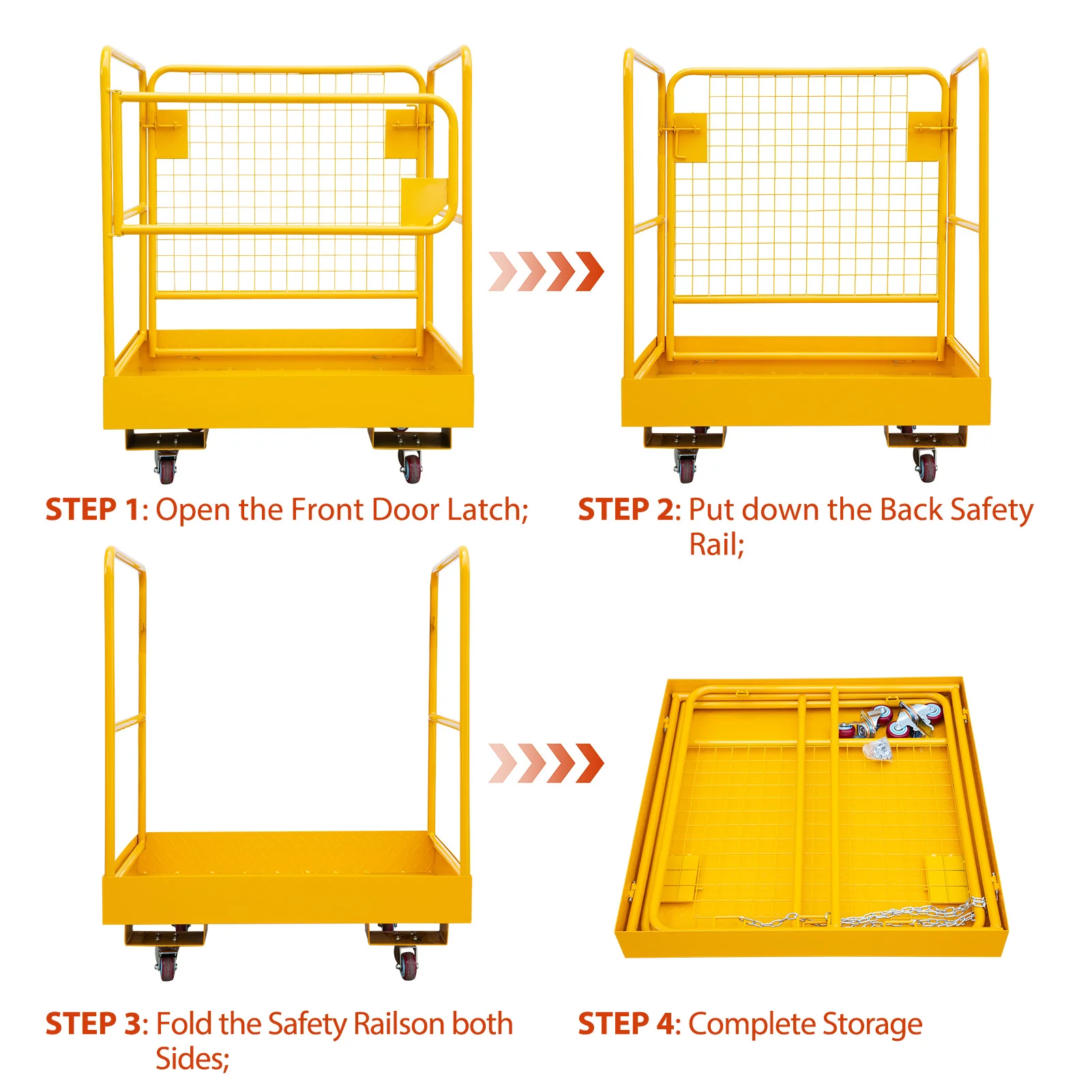 STEP 1: Open the Front Door Latch;

STEP 2: Put down the Back Safety Rail;

STEP 3: Fold the Safety Railson both Sides;

STEP 4: Complete Storage