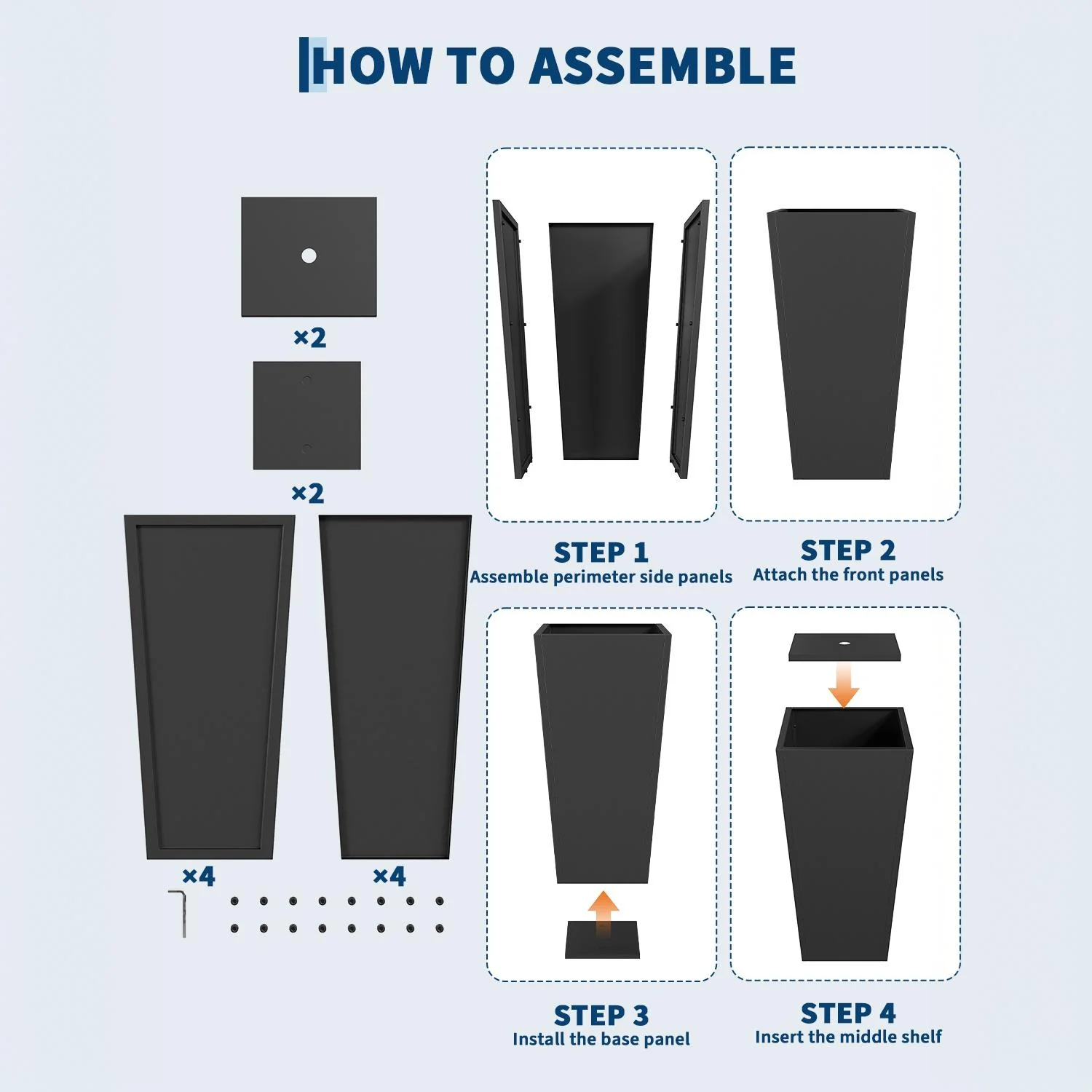 HOW TO ASSEMBLE

×2

×2

×4

×4

STEP 1
Assemble perimeter side panels

STEP 2
Attach the front panels

STEP 3
Install the base panel

STEP 4
Insert the middle shelf