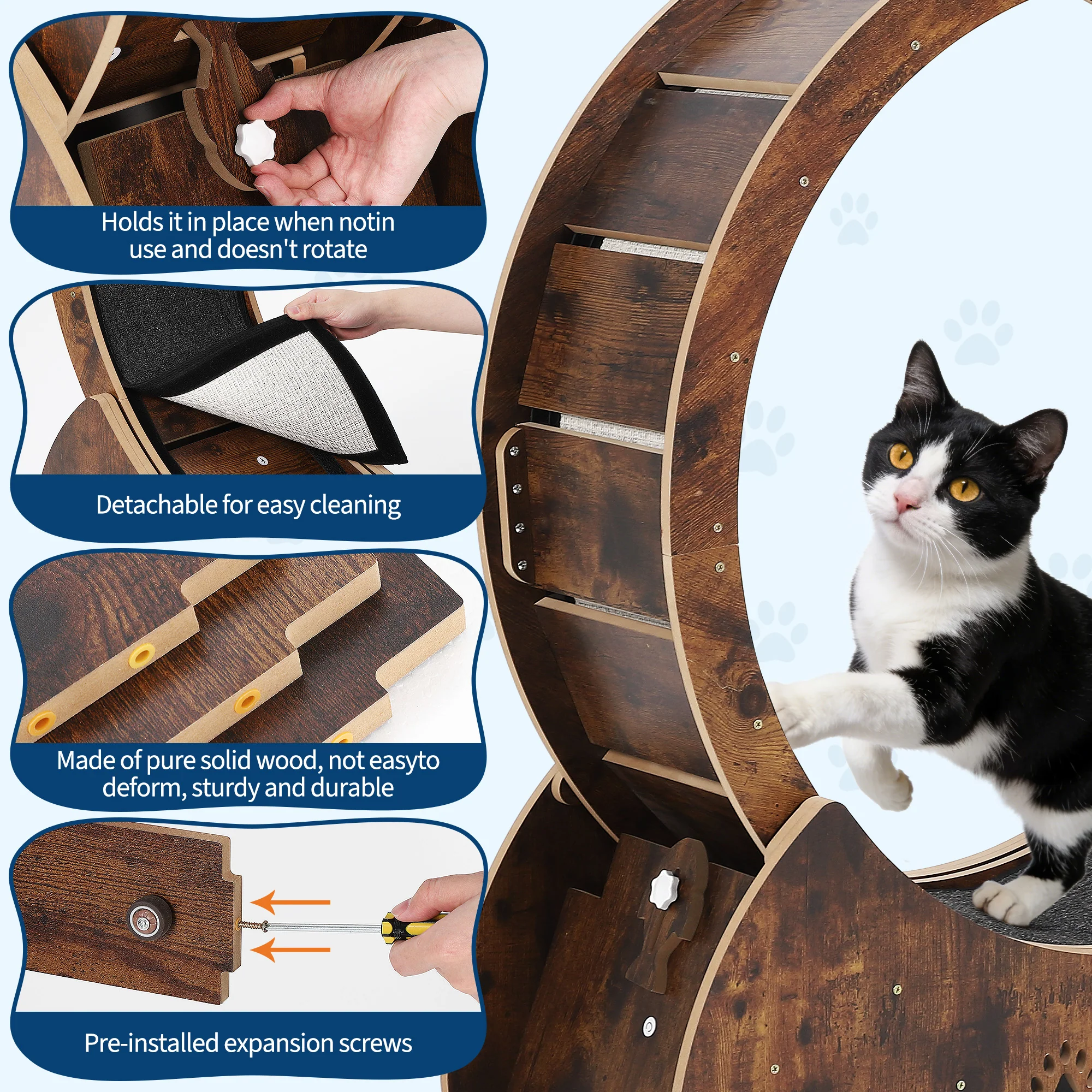 Holds it in place when notin use and doesn't rotate

Detachable for easy cleaning

Made of pure solid wood, not easyto deform, sturdy and durable

Pre-installed expansion screws