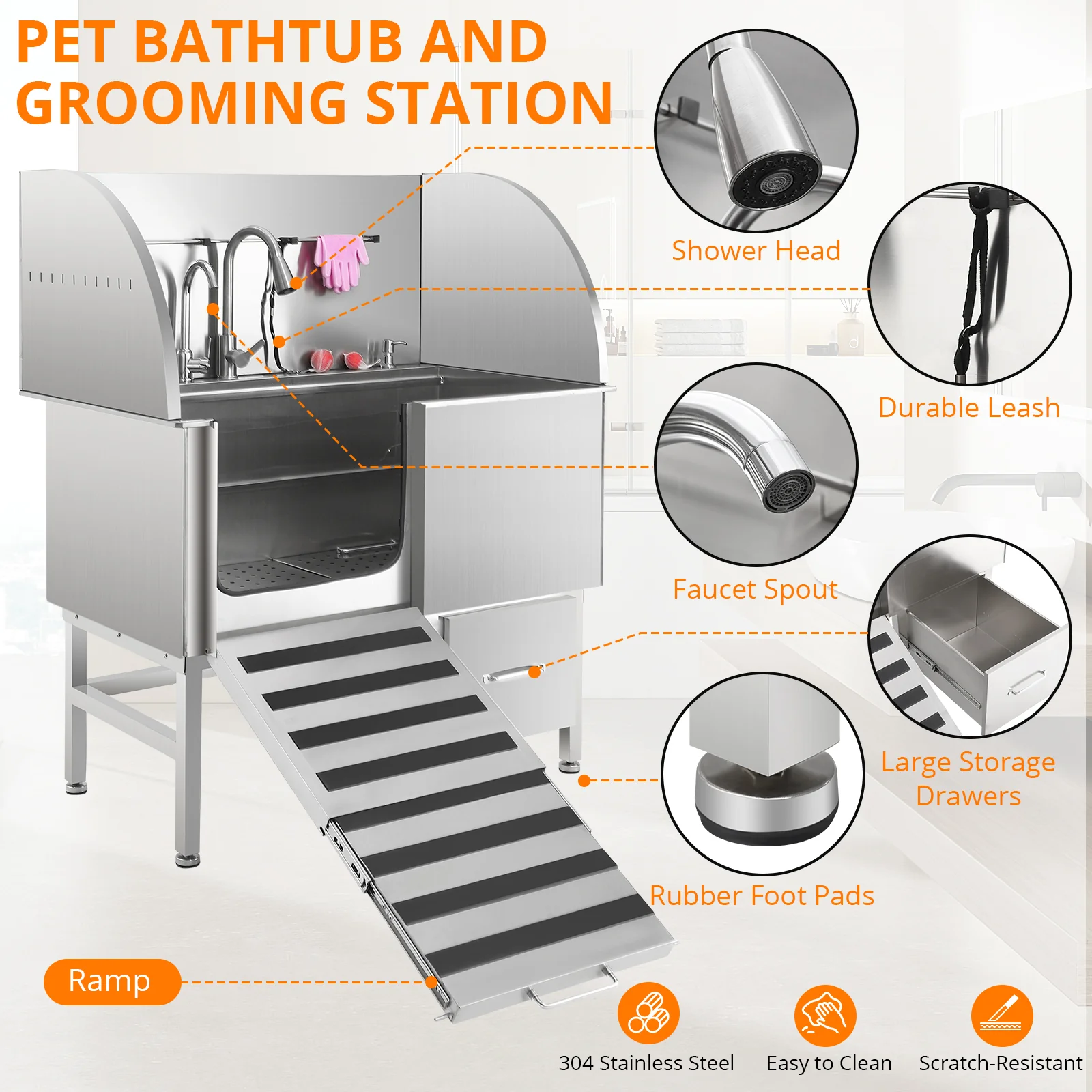 PET BATHTUB AND GROOMING STATION

Shower Head

Durable Leash

Faucet Spout

Large Storage Drawers

Rubber Foot Pads

Ramp

304 Stainless Steel

Easy to Clean

Scratch-Resistant