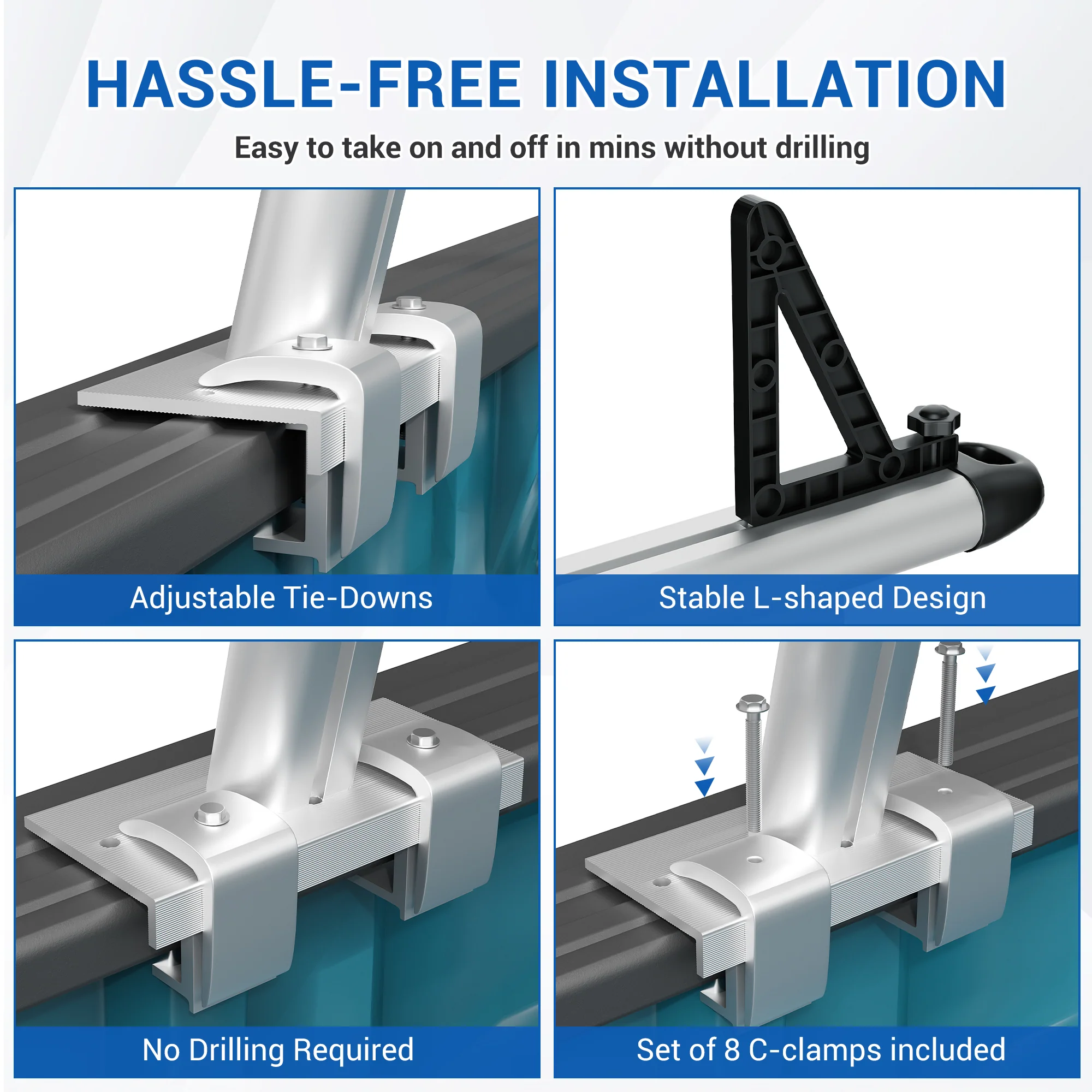 HASSLE-FREE INSTALLATION

Easy to take on and off in mins without drilling

Adjustable Tie-Downs

Stable L-shaped Design

No Drilling Required

Set of 8 C-clamps included